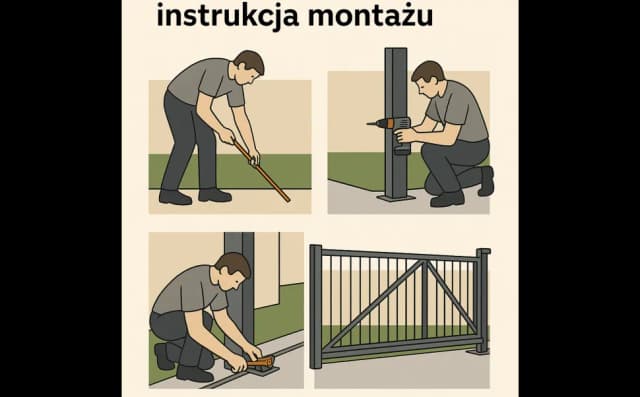 instrukcja montażu